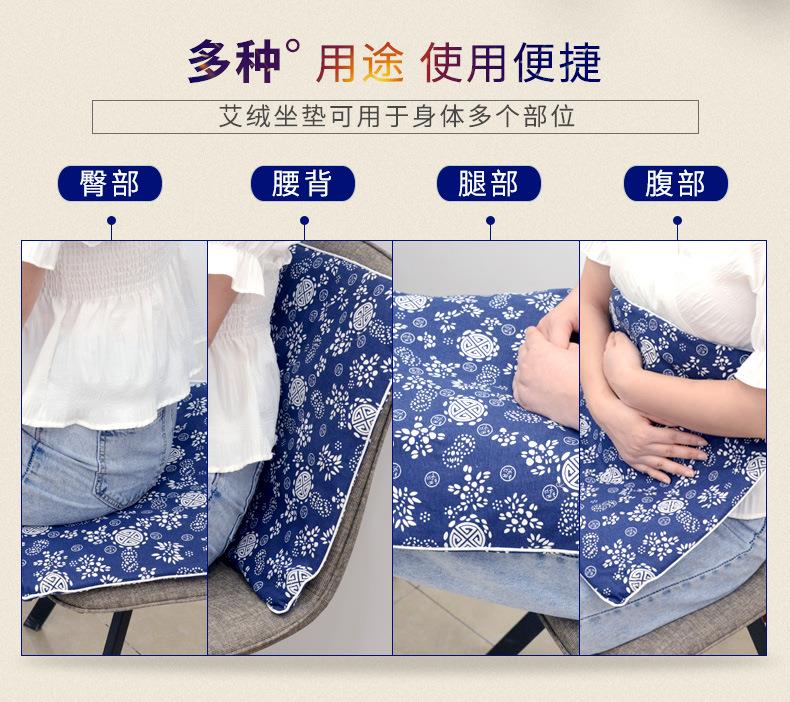 多种° 用途 使用便捷

艾绒坐垫可用于身体多个部位

臀部

腰背

腿部

腹部